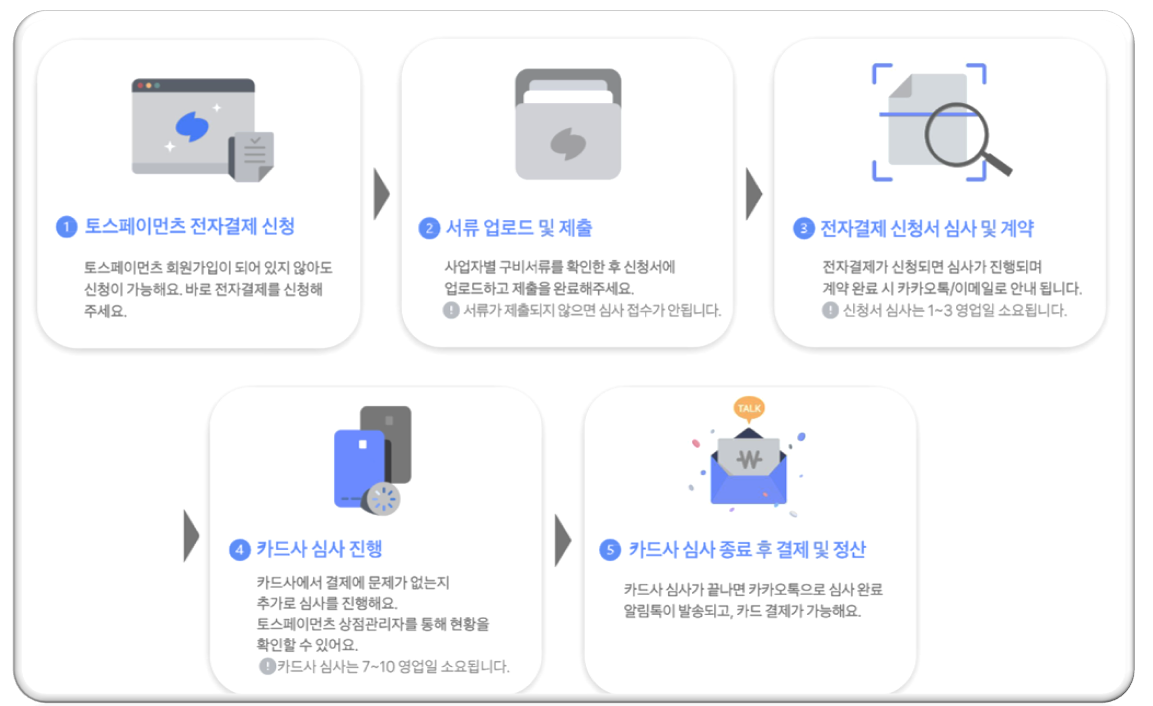 1 토스페이먼츠 전자결제 신청

토스페이먼츠 회원가입이 되어 있지 않아도 신청이 가능해요. 바로 전자결제를 신청해 주세요.

2 서류 업로드 및 제출

사업자별 구비서류를 확인한 후 신청서에 업로드하고 제출을 완료해주세요.
! 서류가 제출되지 않으면 심사 접수가 안됩니다.

3 전자결제 신청서 심사 및 계약

전자결제가 신청되면 심사가 진행되며 계약 완료 시 카카오톡/이메일로 안내 됩니다.
! 신청서 심사는 1~3 영업일 소요됩니다.

4 카드사 심사 진행

카드사에서 결제에 문제가 없는지 추가로 심사를 진행해요. 토스페이먼츠 상점관리자를 통해 현황을 확인할 수 있어요.
! 카드사 심사는 7~10 영업일 소요됩니다.

TALK

₩

5 카드사 심사 종료 후 결제 및 정산

카드사 심사가 끝나면 카카오톡으로 심사 완료 알림톡이 발송되고, 카드 결제가 가능해요.