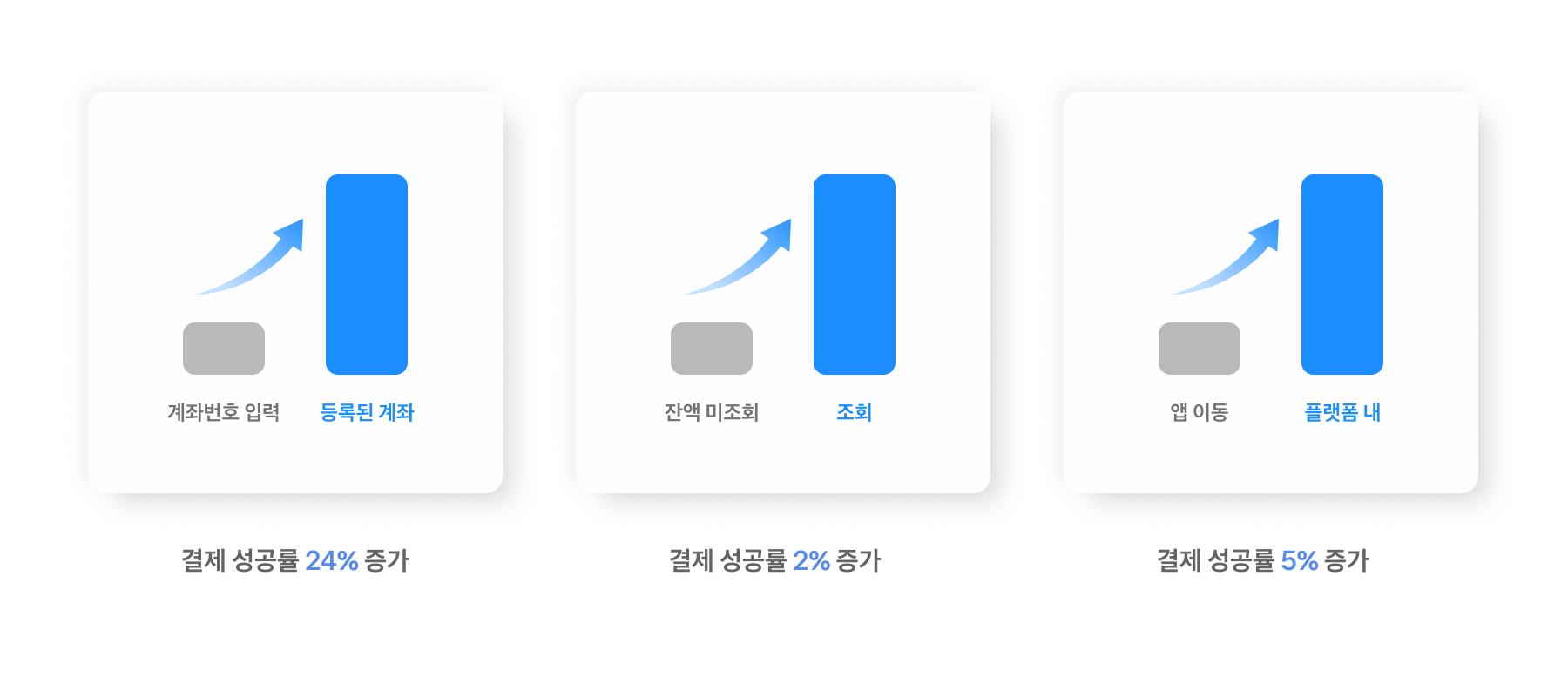 계좌번호 입력 등록된 계좌

결제 성공률 24% 증가

잔액 미조회 조회

결제 성공률 2% 증가

앱 이동 플랫폼 내

결제 성공률 5% 증가